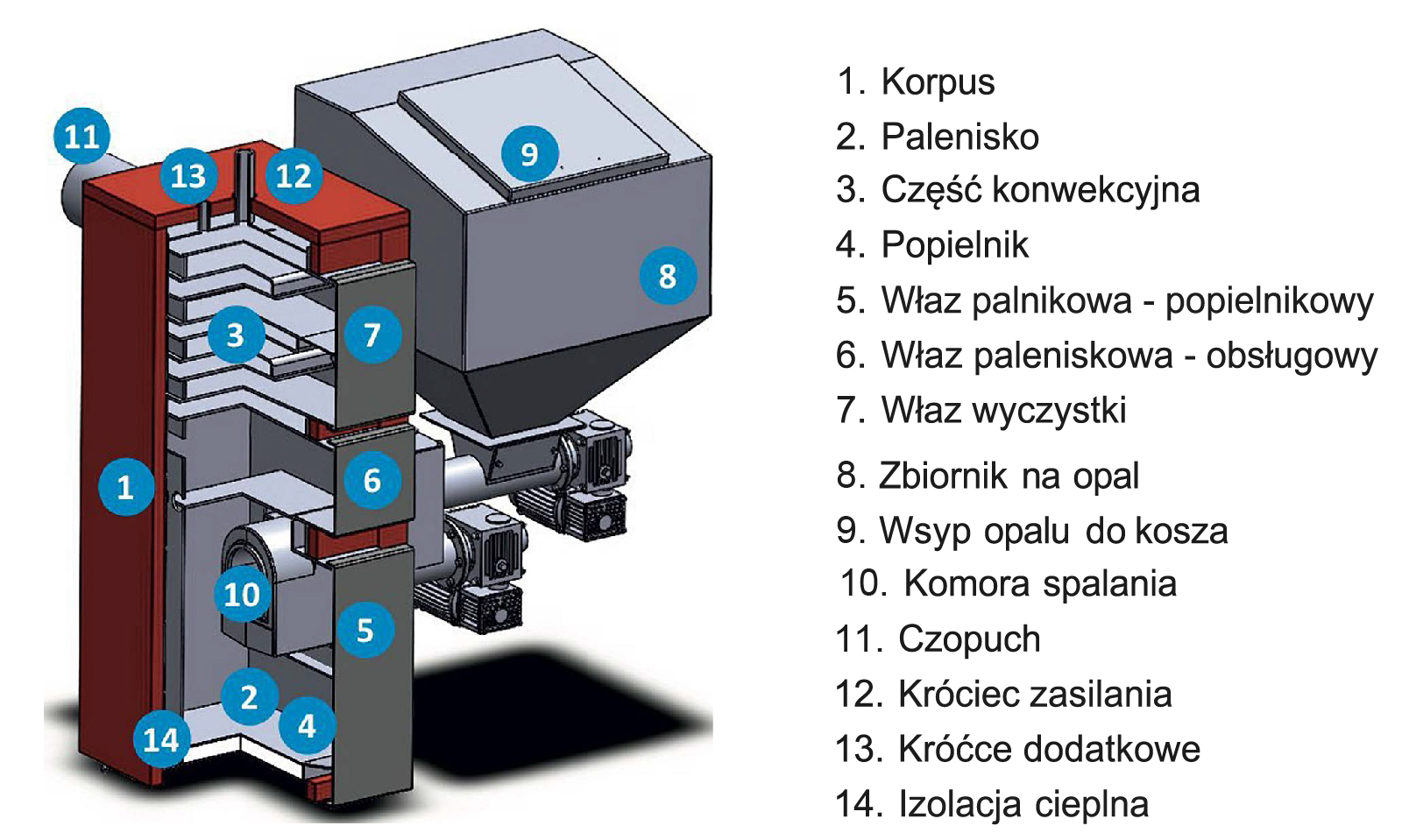 11
13
12
9
8
3
7
1
6
10
5
2
4
14

1. Korpus
2. Palenisko
3. Część konwekcyjna
4. Popielnik
5. Właz palnikowa - popielnikowy
6. Właz paleniskowa - obsługowy
7. Właz wyczystki
8. Zbiornik na opal
9. Wsyp opalu do kosza
10. Komora spalania
11. Czopuch
12. Króciec zasilania
13. Króćce dodatkowe
14. Izolacja cieplna